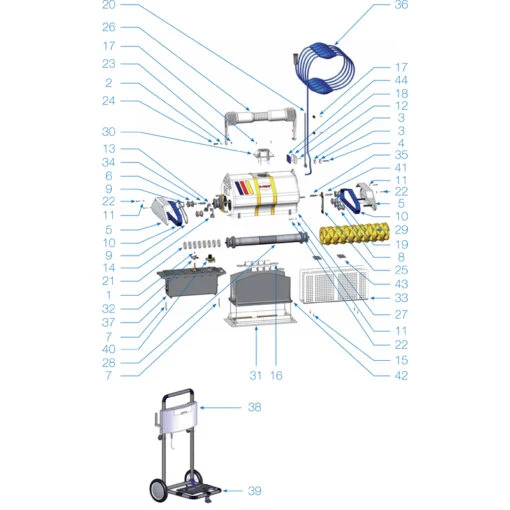 20
26
17
23
2
24
30
13
34
6
9
22
11
5
10
9
14
21
1
32
37
7
40
28
7

36
17
44
18
12
3
3
4
35
41
11
22
5
10
29
19
8
25
43
33
27
11
22
15
42

31
16

38
39